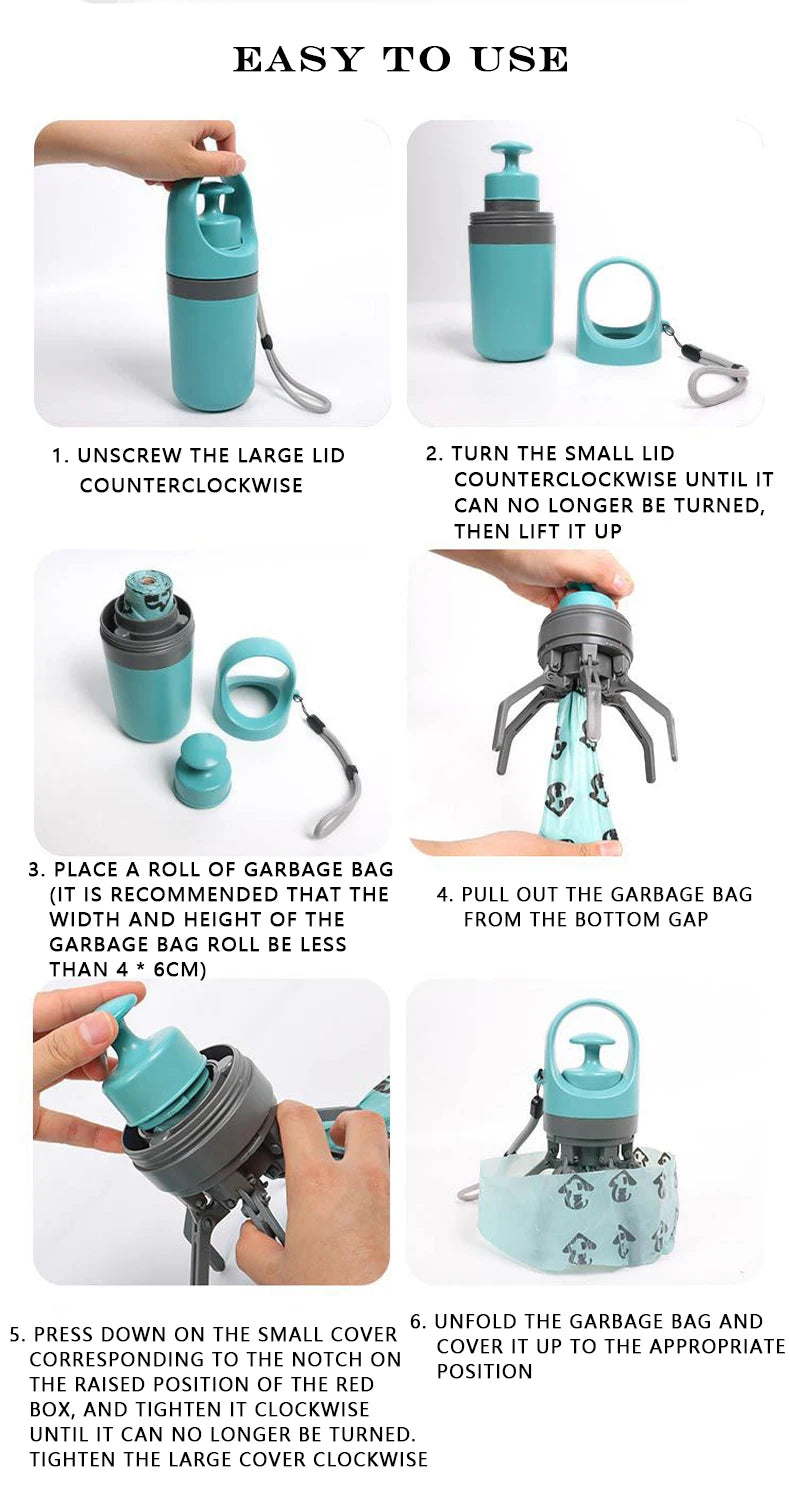 EASY TO USE

1. UNSCREW THE LARGE LID COUNTERCLOCKWISE

2. TURN THE SMALL LID COUNTERCLOCKWISE UNTIL IT CAN NO LONGER BE TURNED, THEN LIFT IT UP

3. PLACE A ROLL OF GARBAGE BAG (IT IS RECOMMENDED THAT THE WIDTH AND HEIGHT OF THE GARBAGE BAG ROLL BE LESS THAN 4 * 6CM)

4. PULL OUT THE GARBAGE BAG FROM THE BOTTOM GAP

5. PRESS DOWN ON THE SMALL COVER CORRESPONDING TO THE NOTCH ON THE RAISED POSITION OF THE RED BOX, AND TIGHTEN IT CLOCKWISE UNTIL IT CAN NO LONGER BE TURNED. TIGHTEN THE LARGE COVER CLOCKWISE

6. UNFOLD THE GARBAGE BAG AND COVER IT UP TO THE APPROPRIATE POSITION