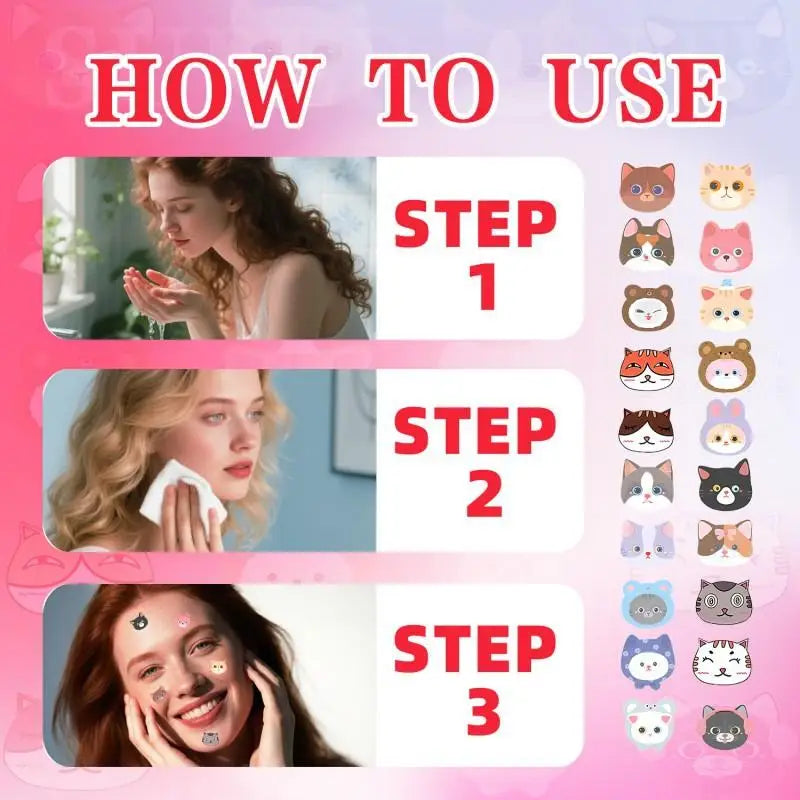 HOW TO USE

STEP 1

STEP 2

STEP 3